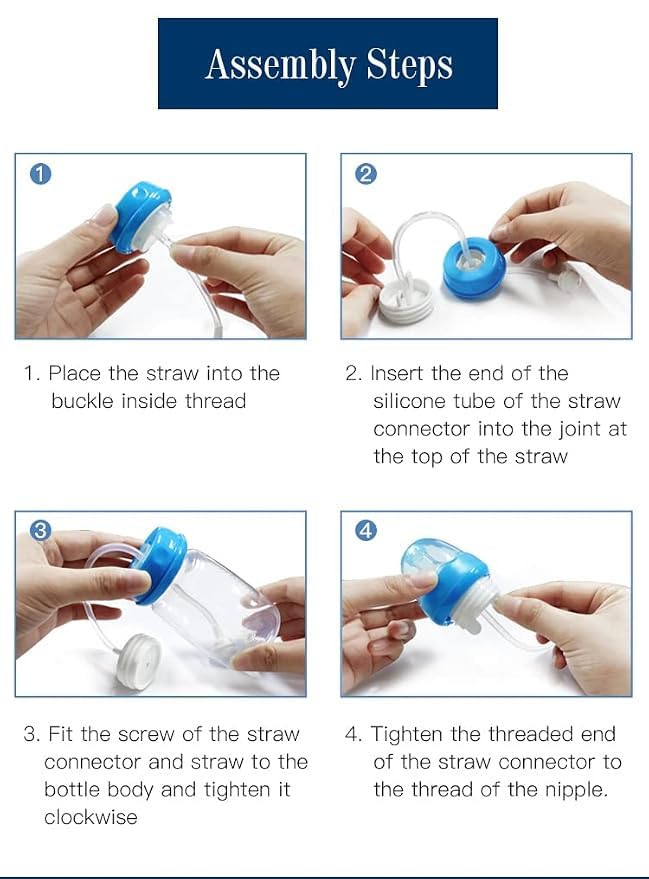 Assembly Steps

1

1. Place the straw into the buckle inside thread

2

2. Insert the end of the silicone tube of the straw connector into the joint at the top of the straw

3

3. Fit the screw of the straw connector and straw to the bottle body and tighten it clockwise

4

4. Tighten the threaded end of the straw connector to the thread of the nipple.